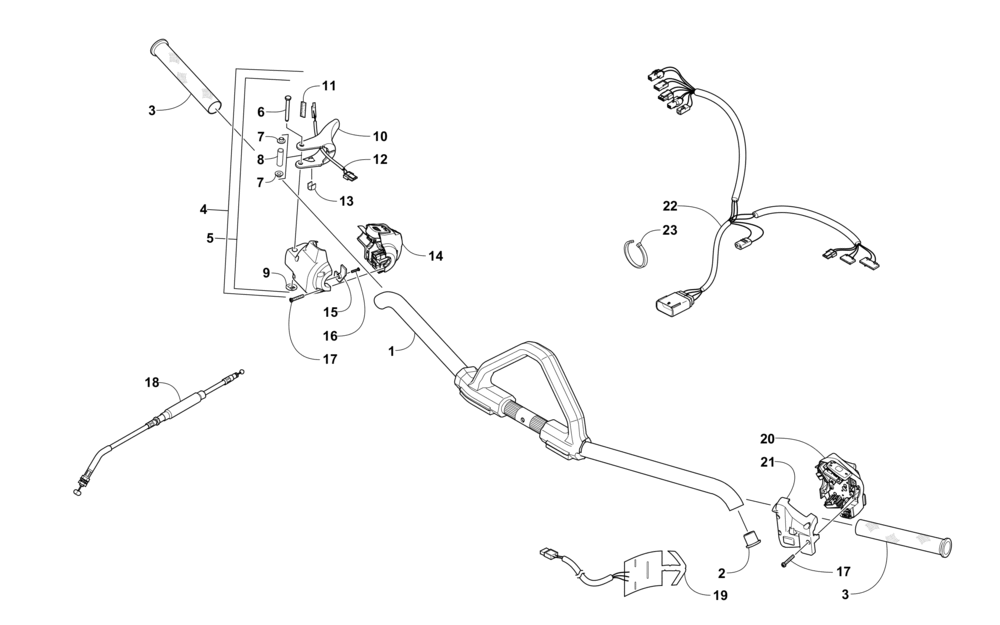 3
11
6
7
10
8
12
7
13
4
5
14
9
15
16
17
1
22
23
18
20
21
2
17
19
3